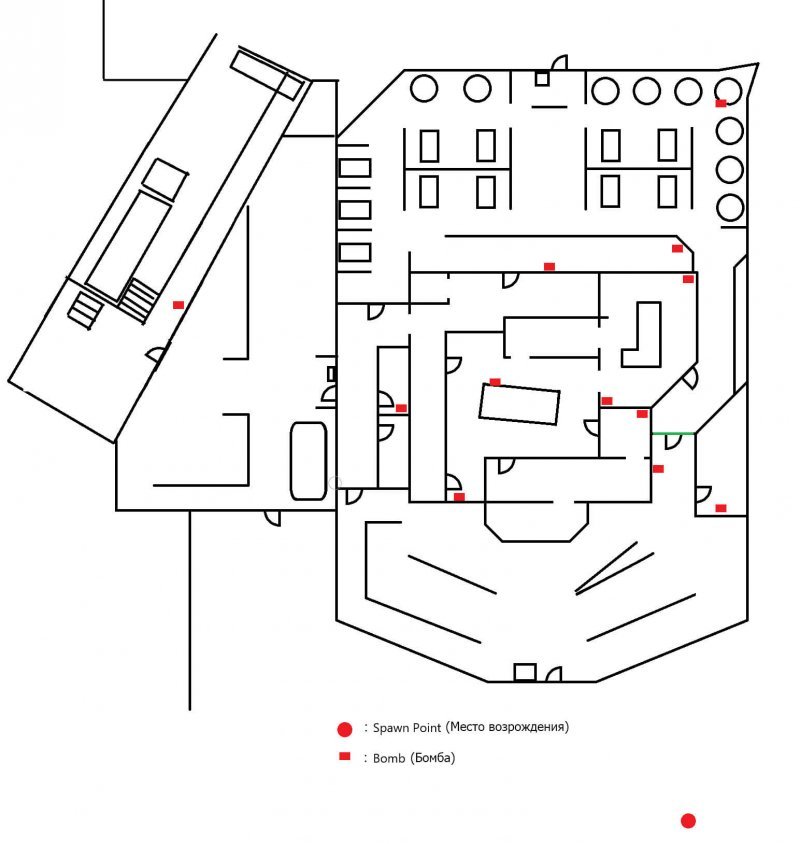 : Spawn Point (Место возрождения)

: Bomb (Бомба)